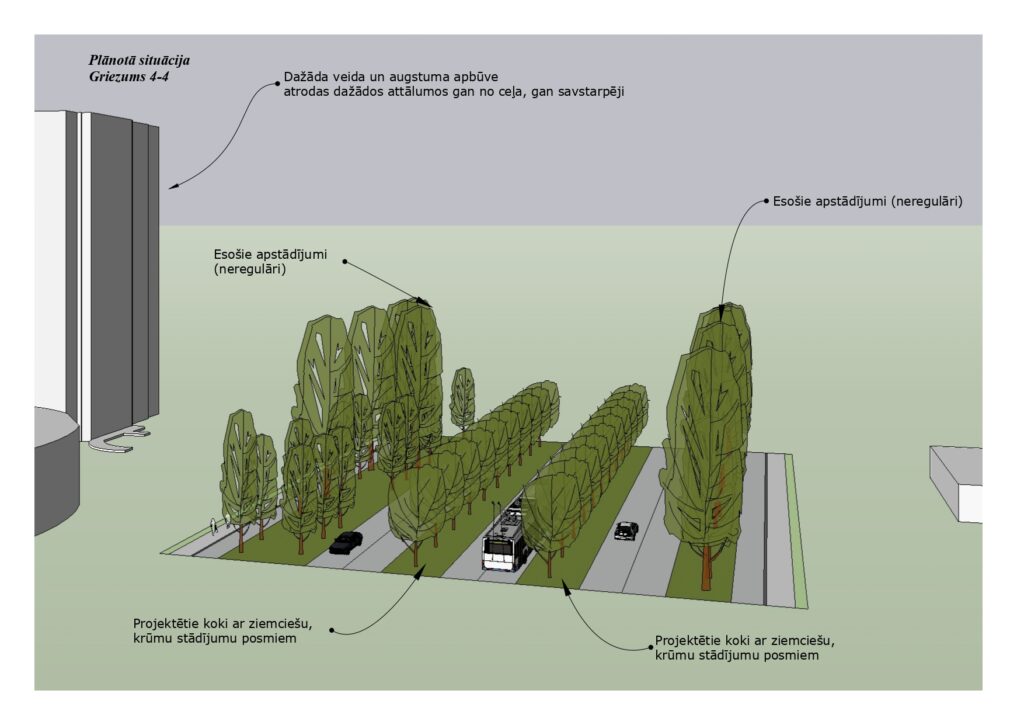 Plānotā situācija
Griezums 4-4

Dažāda veida un augstuma apbūve atrodas dažādos attālumos gan no ceļa, gan savstarpēji

Esošie apstādījumi (neregulāri)

Esošie apstādījumi (neregulāri)

Projektētie koki ar ziemciešu, krūmu stādījumu posmiem

Projektētie koki ar ziemciešu, krūmu stādījumu posmiem